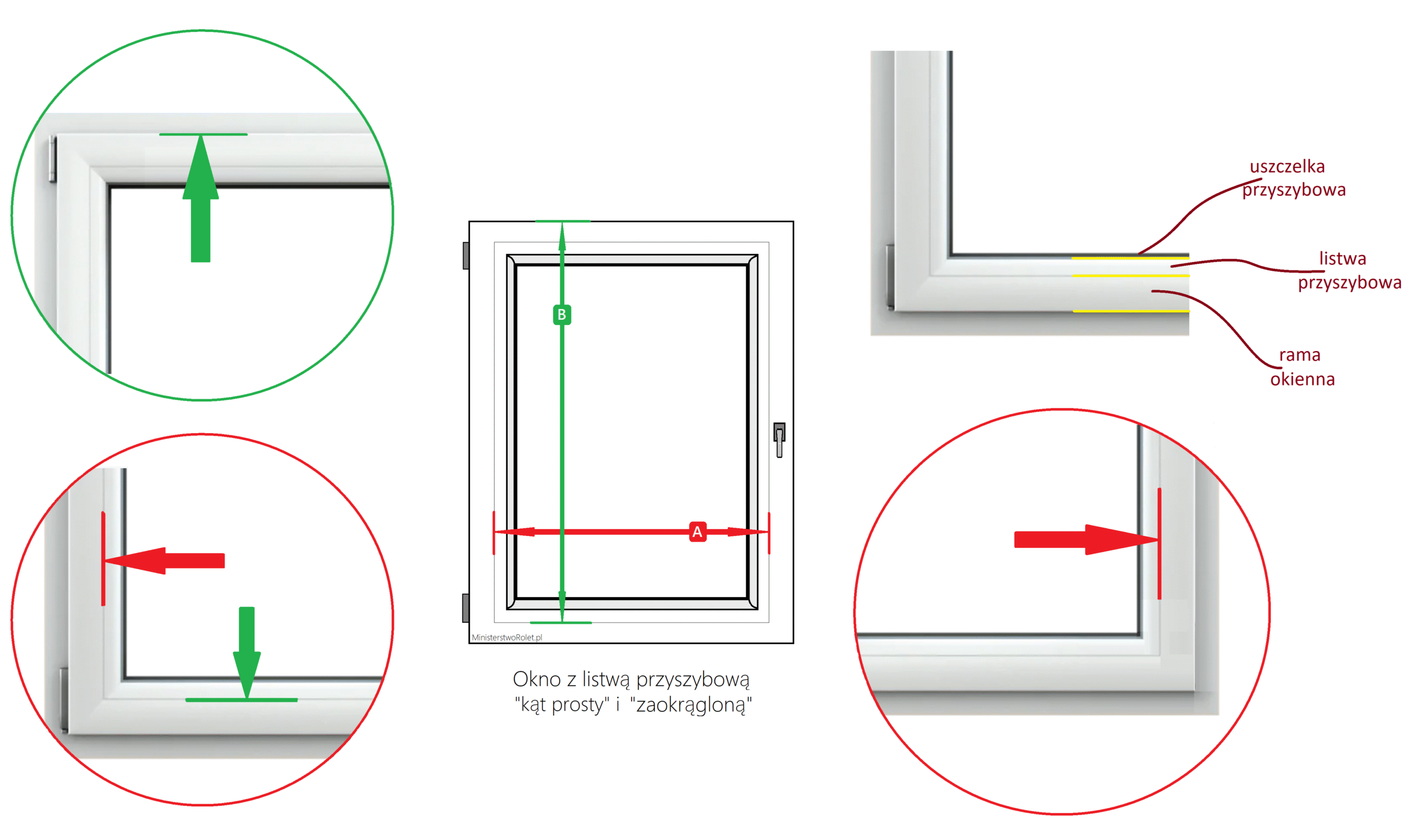 B

A

MinisterstwoRolet.pl

Okno z listwą przyszybową
"kąt prosty" i "zaokrągloną"

uszczelka
przyszybowa

listwa
przyszybowa

rama
okienna