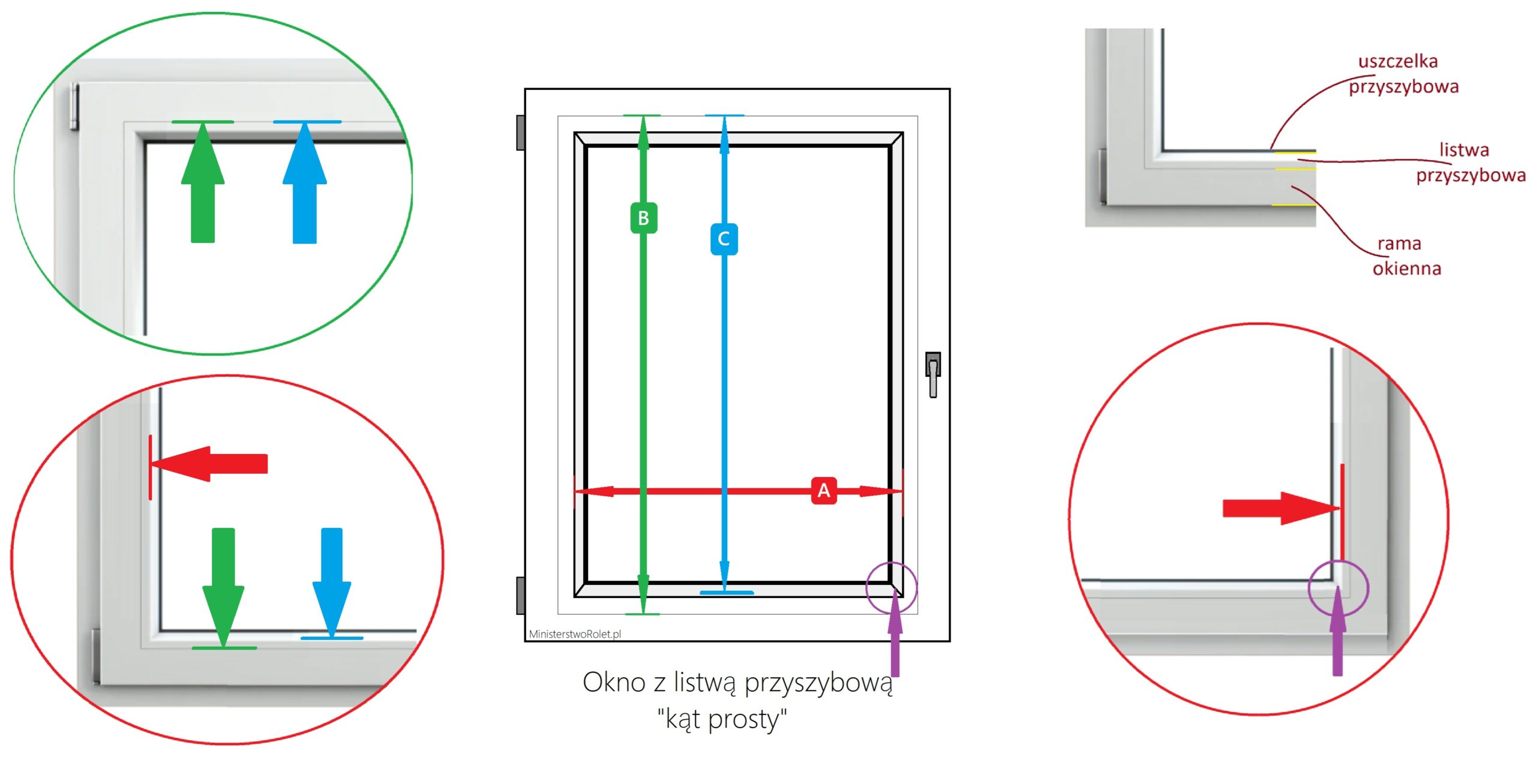 B

C

A

MinisterstwoRolet.pl

Okno z listwą przyszybową
"kąt prosty"

uszczelka
przyszybowa

listwa
przyszybowa

rama
okienna